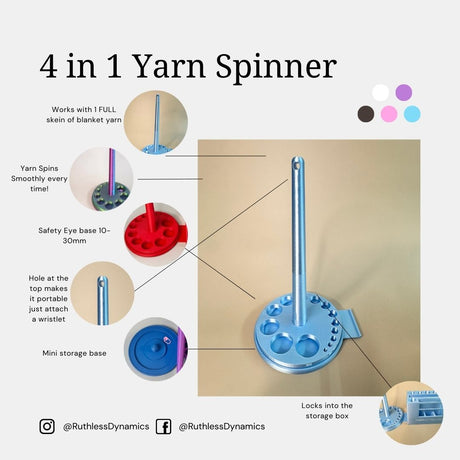 4 in 1 Yarn Spinner

Works with 1 FULL skein of blanket yarn

Yarn Spins Smoothly every time!

Safety Eye base 10-30mm

Hole at the top makes it portable just attach a wristlet

Mini storage base

Locks into the storage box

@RuthlessDynamics @RuthlessDynamics