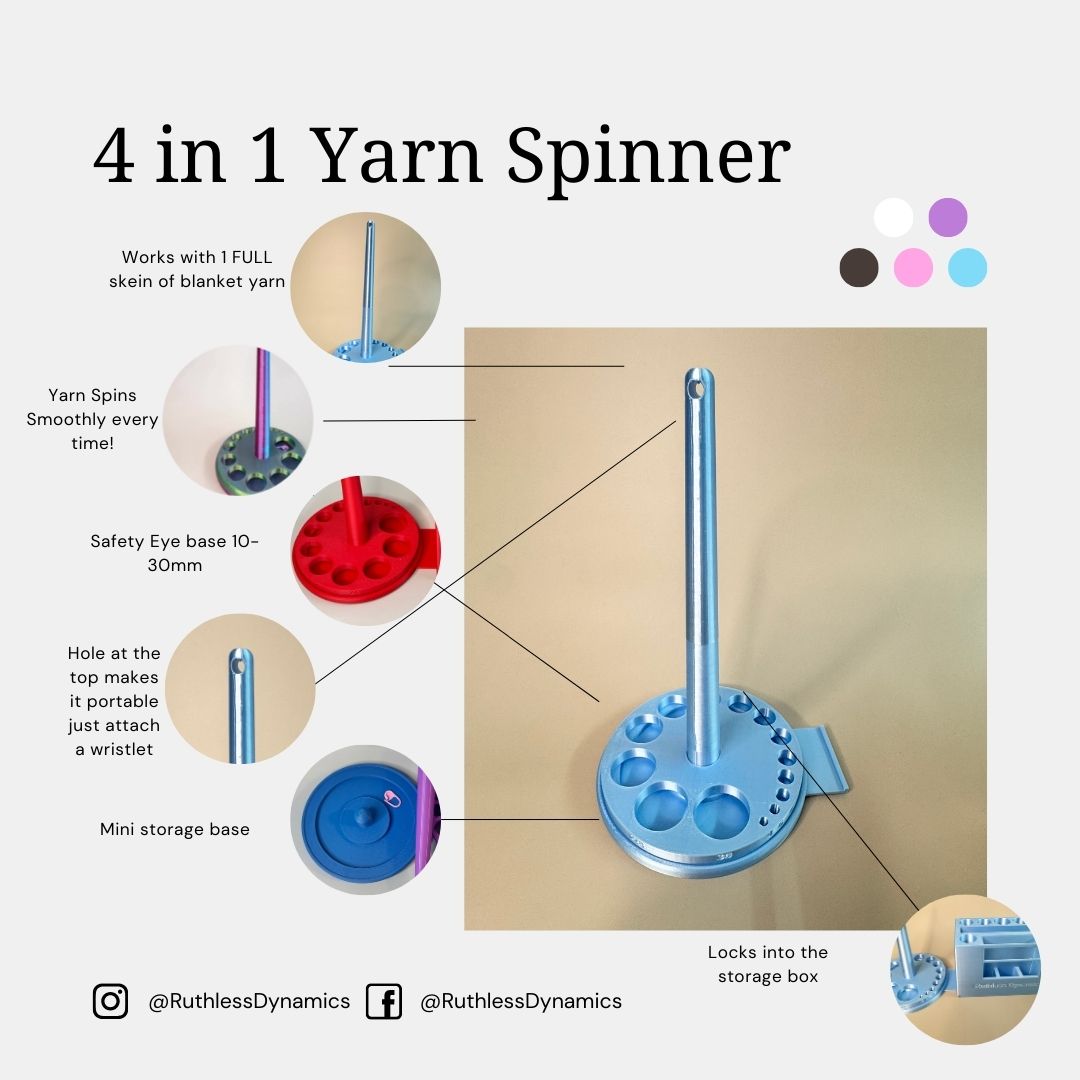 4 in 1 Yarn Spinner

Works with 1 FULL skein of blanket yarn

Yarn Spins Smoothly every time!

Safety Eye base 10-30mm

Hole at the top makes it portable just attach a wristlet

Mini storage base

Locks into the storage box

@RuthlessDynamics @RuthlessDynamics