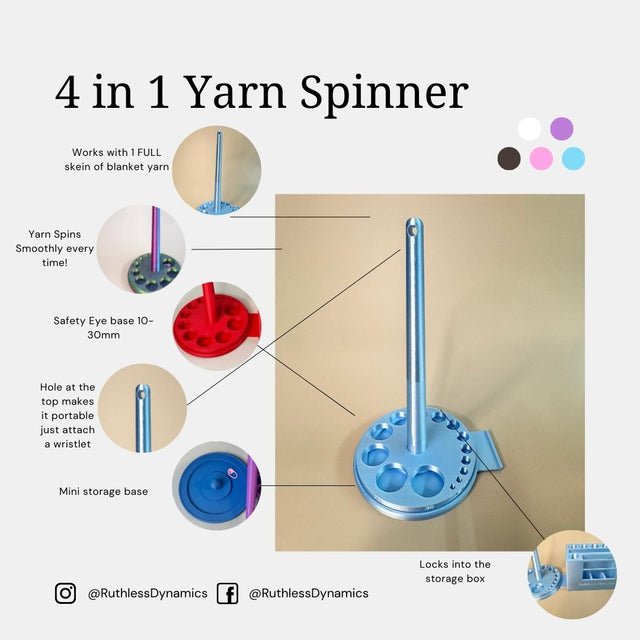 4 in 1 Yarn Spinner

Works with 1 FULL skein of blanket yarn

Yarn Spins Smoothly every time!

Safety Eye base 10-30mm

Hole at the top makes it portable just attach a wristlet

Mini storage base

Locks into the storage box

@RuthlessDynamics @RuthlessDynamics